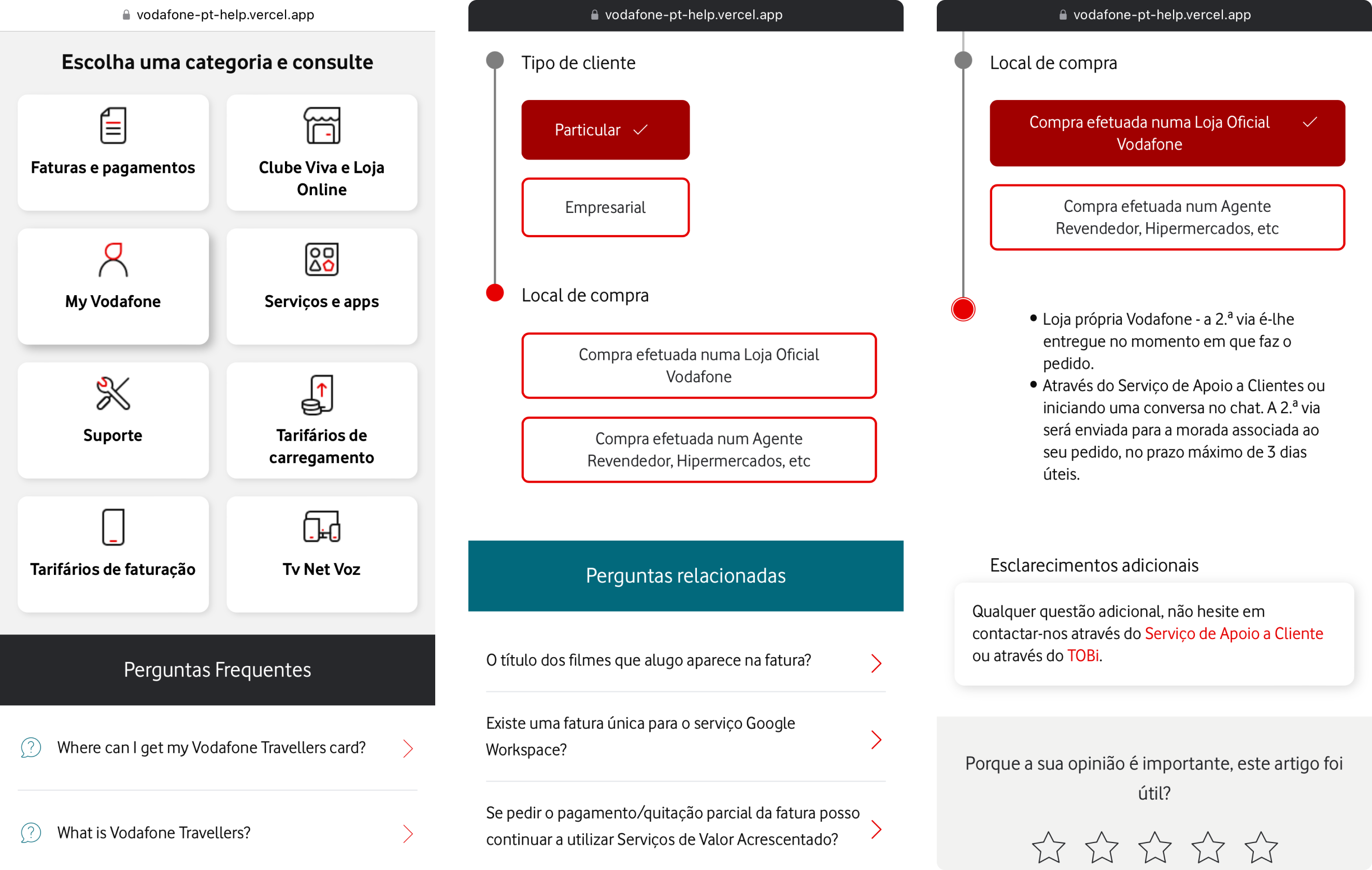 vodafone-pt-help.vercel.app

Escolha uma categoria e consulte

Faturas e pagamentos

Clube Viva e Loja Online

My Vodafone

Serviços e apps

Suporte

Tarifários de carregamento

Tarifários de faturação

Tv Net Voz

Perguntas Frequentes

Where can I get my Vodafone Travellers card?

What is Vodafone Travellers?

vodafone-pt-help.vercel.app

Tipo de cliente

Particular

Empresarial

Local de compra

Compra efetuada numa Loja Oficial Vodafone

Compra efetuada num Agente Revendedor, Hipermercados, etc

Perguntas relacionadas

O título dos filmes que alugo aparece na fatura?

Existe uma fatura única para o serviço Google Workspace?

Se pedir o pagamento/quitação parcial da fatura posso continuar a utilizar Serviços de Valor Acrescentado?

vodafone-pt-help.vercel.app

Local de compra

Compra efetuada numa Loja Oficial Vodafone

Compra efetuada num Agente Revendedor, Hipermercados, etc

• Loja própria Vodafone - a 2.ª via é-lhe entregue no momento em que faz o pedido.
• Através do Serviço de Apoio a Clientes ou iniciando uma conversa no chat. A 2.ª via será enviada para a morada associada ao seu pedido, no prazo máximo de 3 dias úteis.

Esclarecimentos adicionais

Qualquer questão adicional, não hesite em contactar-nos através do Serviço de Apoio a Cliente ou através do TOBi.

Porque a sua opinião é importante, este artigo foi útil?